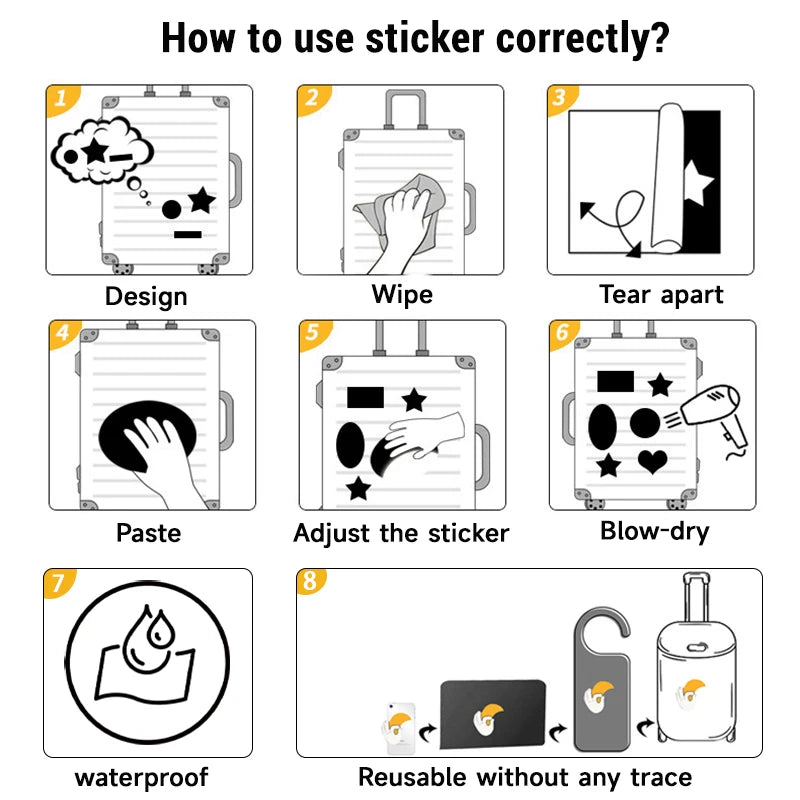 How to use sticker correctly?

1
Design

2
Wipe

3
Tear apart

4
Paste

5
Adjust the sticker

6
Blow-dry

7
waterproof

8
Reusable without any trace